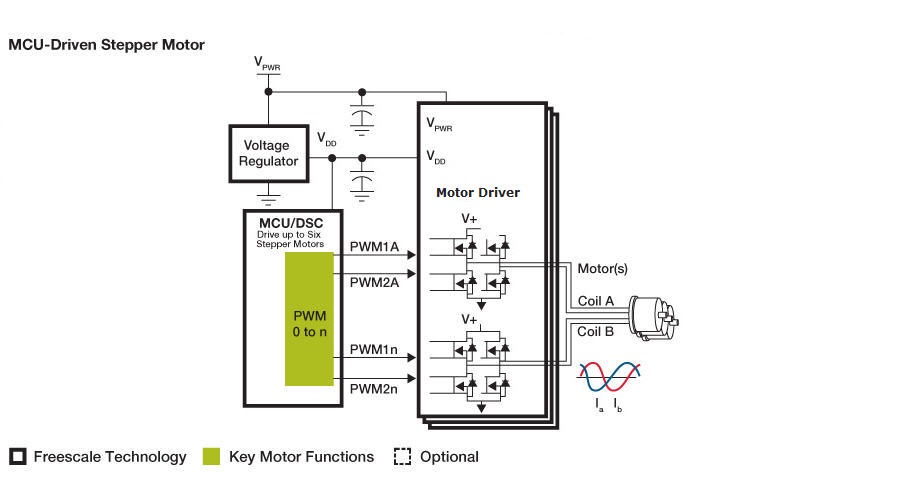 MCU-Driven Stepper Motor

$V_{PWR}$

Voltage Regulator

$V_{DD}$

$V_{PWR}$

$V_{DD}$

Motor Driver

MCU/DSC
Drive up to Six Stepper Motors

PWM 0 to n

PWM1A

PWM2A

PWM1n

PWM2n

V+

V+

Motor(s)

Coil A

Coil B

$I_a$ $I_b$

Freescale Technology
Key Motor Functions
Optional